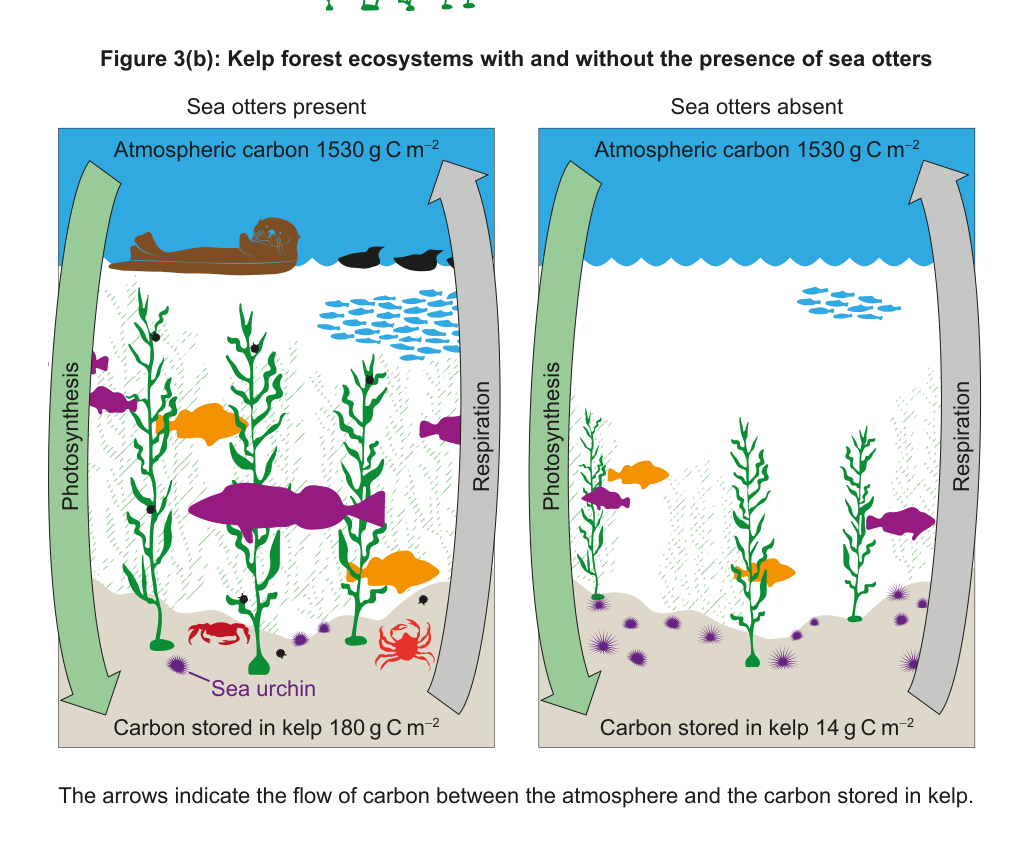 Figure 3(b): Kelp forest ecosystems with and without the presence of sea otters

Sea otters present

Atmospheric carbon 1530 g C m$^{-2}$

Photosynthesis

Respiration

Sea urchin

Carbon stored in kelp 180 g C m$^{-2}$

Sea otters absent

Atmospheric carbon 1530 g C m$^{-2}$

Photosynthesis

Respiration

Carbon stored in kelp 14 g C m$^{-2}$

The arrows indicate the flow of carbon between the atmosphere and the carbon stored in kelp.